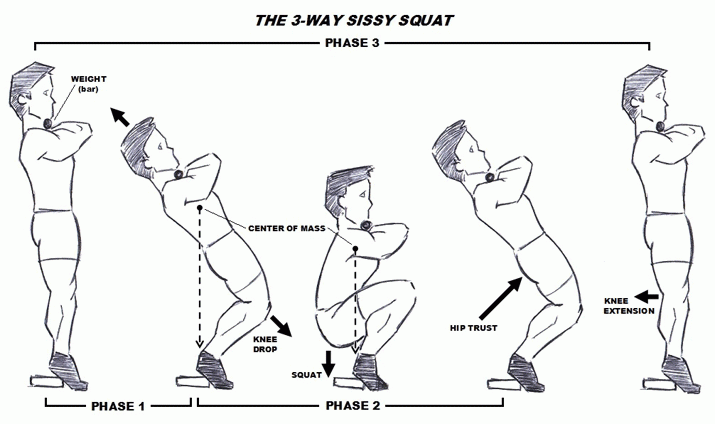 THE 3-WAY SISSY SQUAT

PHASE 3

WEIGHT (bar)

CENTER OF MASS

KNEE DROP

SQUAT

HIP TRUST

KNEE EXTENSION

PHASE 1

PHASE 2